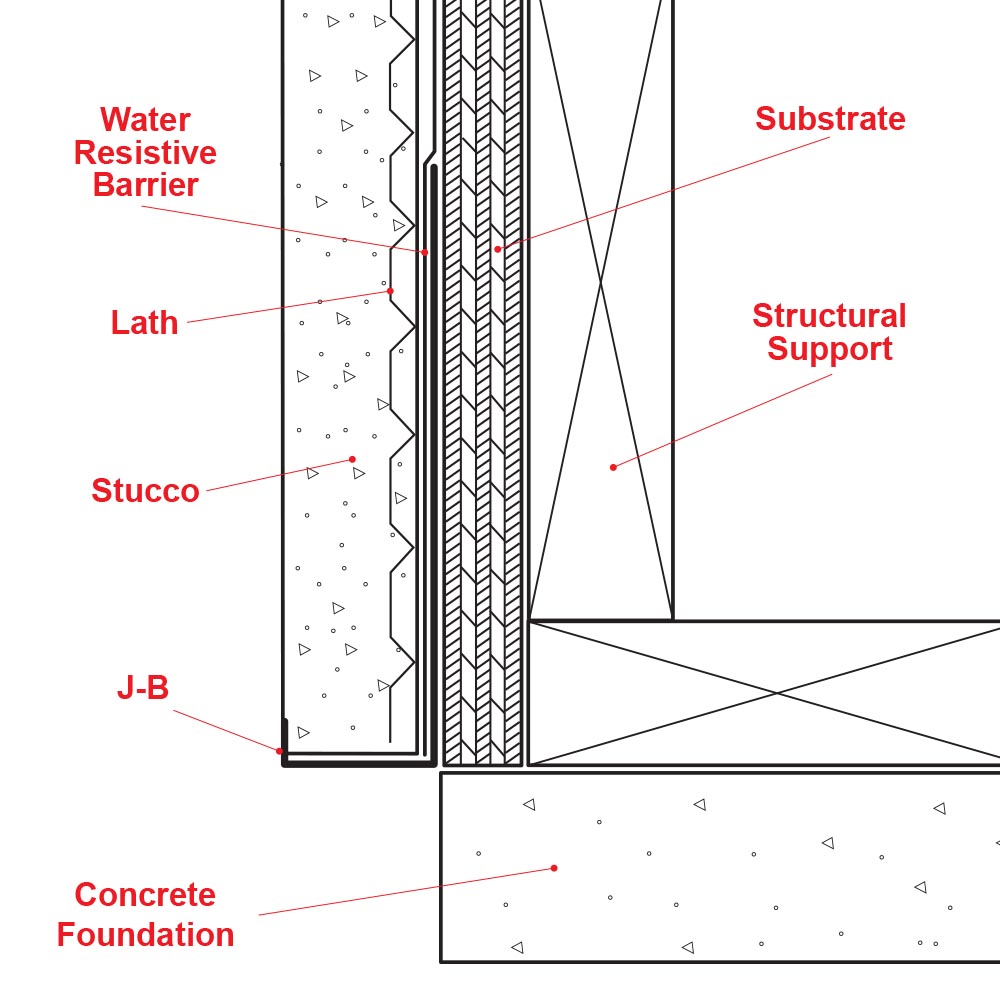 Water Resistive Barrier

Substrate

Lath

Structural Support

Stucco

J-B

Concrete Foundation