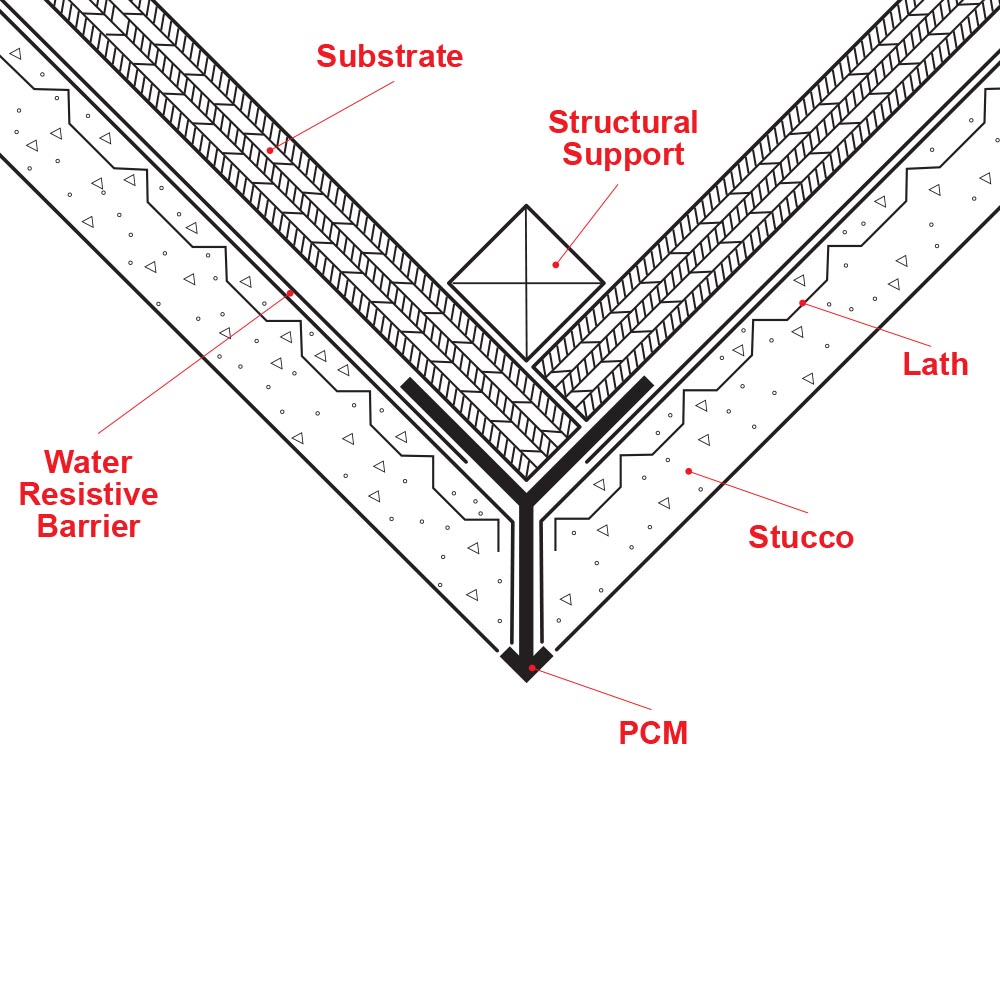 Substrate

Structural Support

Lath

Water Resistive Barrier

Stucco

PCM